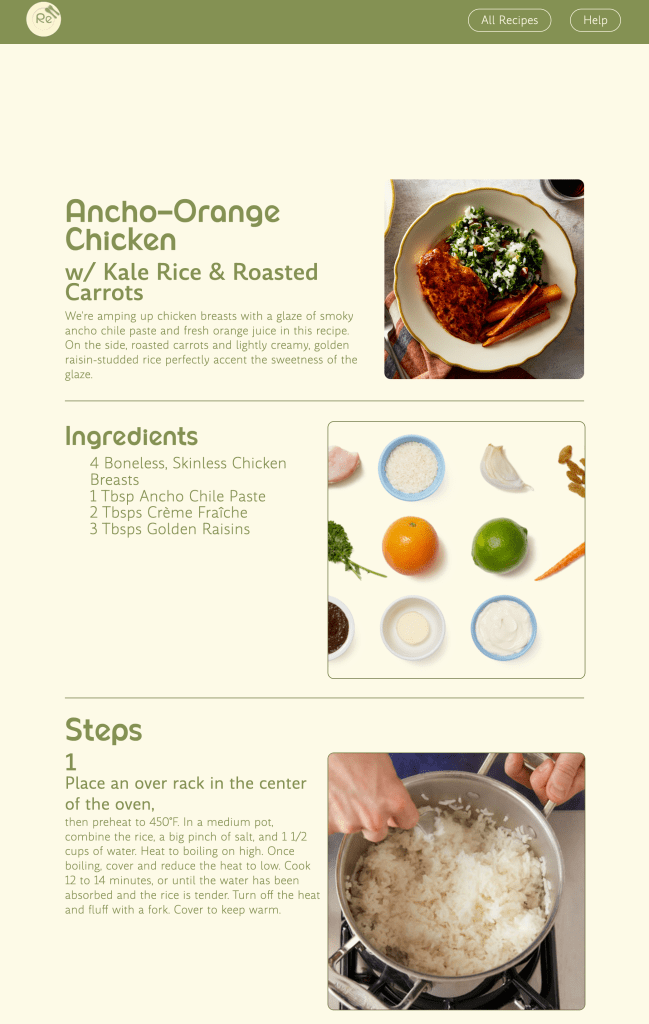 Re

All Recipes Help

Ancho-Orange Chicken

w/ Kale Rice & Roasted Carrots

We're amping up chicken breasts with a glaze of smoky ancho chile paste and fresh orange juice in this recipe. On the side, roasted carrots and lightly creamy, golden raisin-studded rice perfectly accent the sweetness of the glaze.

Ingredients

4 Boneless, Skinless Chicken Breasts
1 Tbsp Ancho Chile Paste
2 Tbsps Crème Fraîche
3 Tbsps Golden Raisins

Steps

1

Place an over rack in the center of the oven,

then preheat to 450°F. In a medium pot, combine the rice, a big pinch of salt, and 1 1/2 cups of water. Heat to boiling on high. Once boiling, cover and reduce the heat to low. Cook 12 to 14 minutes, or until the water has been absorbed and the rice is tender. Turn off the heat and fluff with a fork. Cover to keep warm.